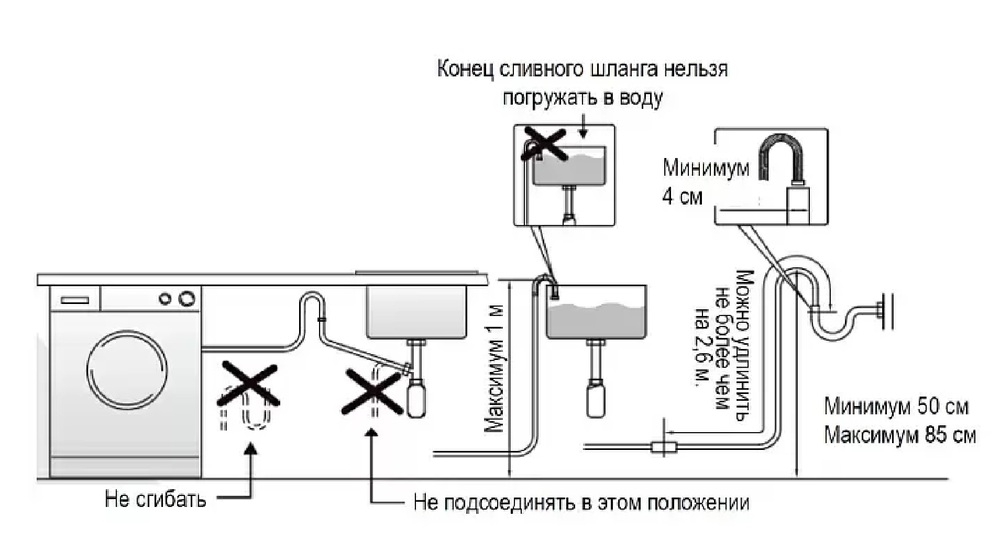 Конец сливного шланга нельзя погружать в воду

Минимум 4 см

Максимум 1 м

Можно удлинить не более чем на 2,6 м.

Минимум 50 см
Максимум 85 см

Не сгибать

Не подсоединять в этом положении