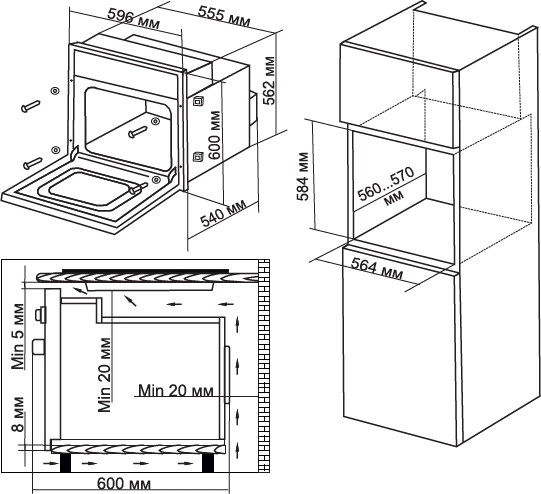 596 мм
555 мм
562 мм
600 мм
540 мм
584 мм
560...570 мм
564 мм
Min 5 мм
Min 20 мм
Min 20 мм
8 мм
600 мм