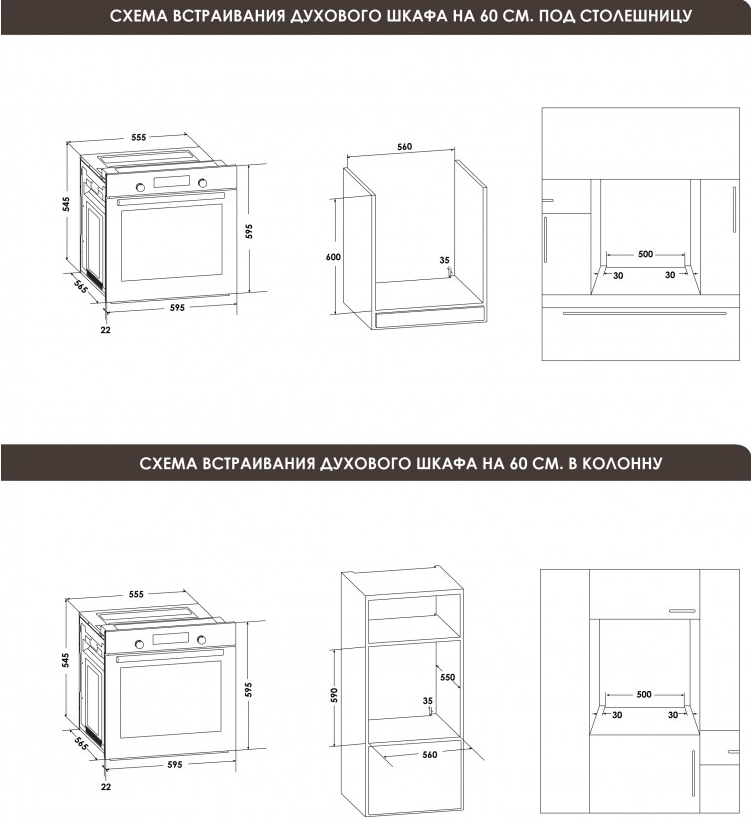 СХЕМА ВСТРАИВАНИЯ ДУХОВОГО ШКАФА НА 60 СМ. ПОД СТОЛЕШНИЦУ

555
545
595
565
595
22

560
600
35

500
30
30

СХЕМА ВСТРАИВАНИЯ ДУХОВОГО ШКАФА НА 60 СМ. В КОЛОННУ

555
545
595
565
595
22

590
550
35
560

500
30
30