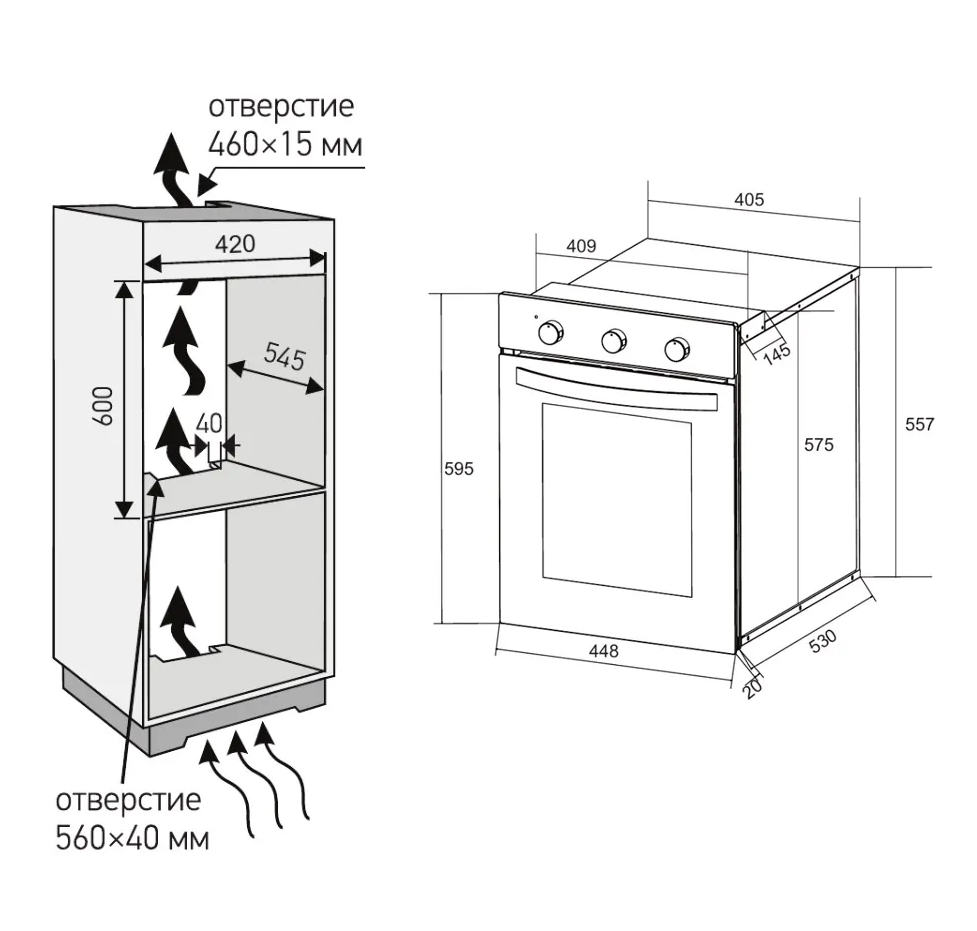 отверстие
460×15 мм

420

600

545

40

отверстие
560×40 мм

405

409

145

595

575

557

448

530

20