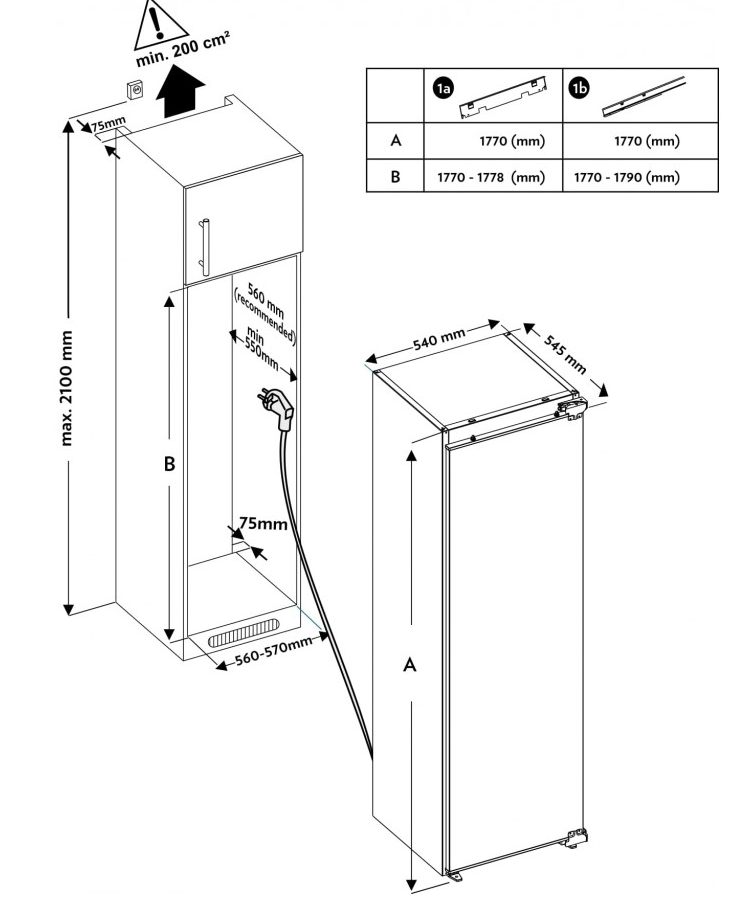 min. 200 cm²

75mm

max. 2100 mm

| | 1a | 1b |
|---|---|---|
| A | 1770 (mm) | 1770 (mm) |
| B | 1770 - 1778 (mm) | 1770 - 1790 (mm) |

560 mm (recommended)

min 550mm

B

75mm

560-570mm

540 mm

545 mm

A