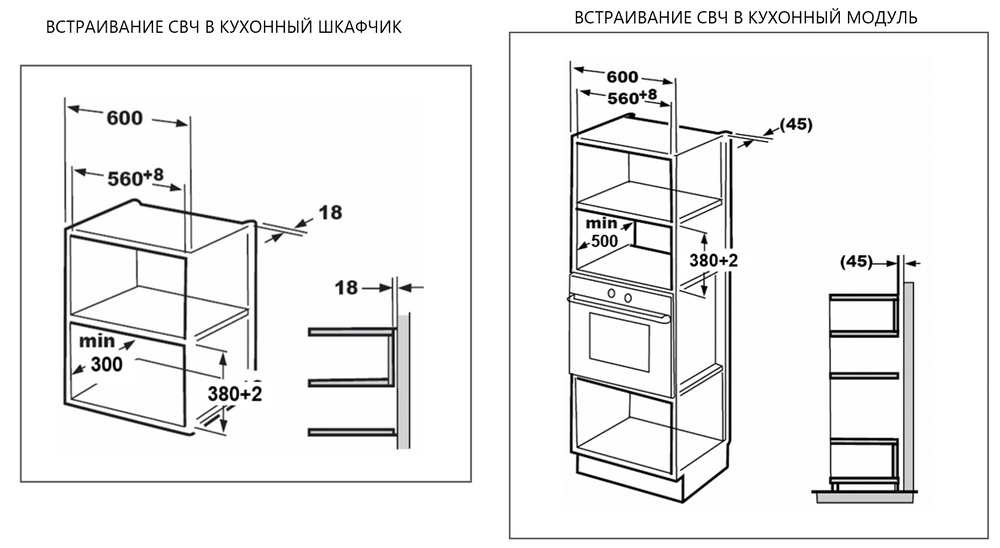 ВСТРАИВАНИЕ СВЧ В КУХОННЫЙ ШКАФЧИК

600

$560^{+8}$

18

18

min
300

380+2

ВСТРАИВАНИЕ СВЧ В КУХОННЫЙ МОДУЛЬ

600

$560^{+8}$

(45)

min
500

380+2

(45)