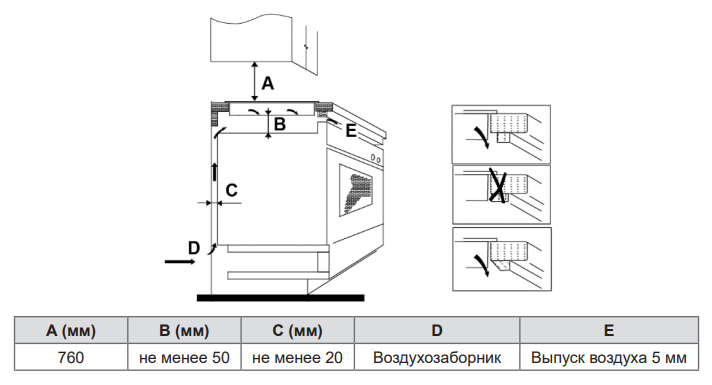 A
B
E
C
D

| A (мм) | B (мм) | C (мм) | D | E |
|---|---|---|---|---|
| 760 | не менее 50 | не менее 20 | Воздухозаборник | Выпуск воздуха 5 мм |