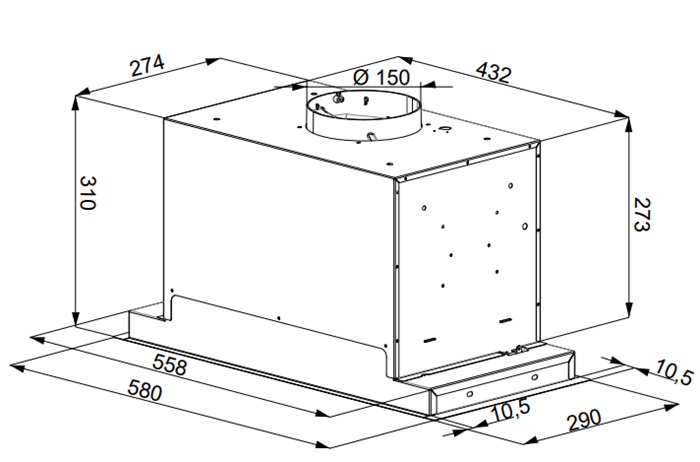 274
Ø 150
432
310
273
558
580
10,5
10,5
290