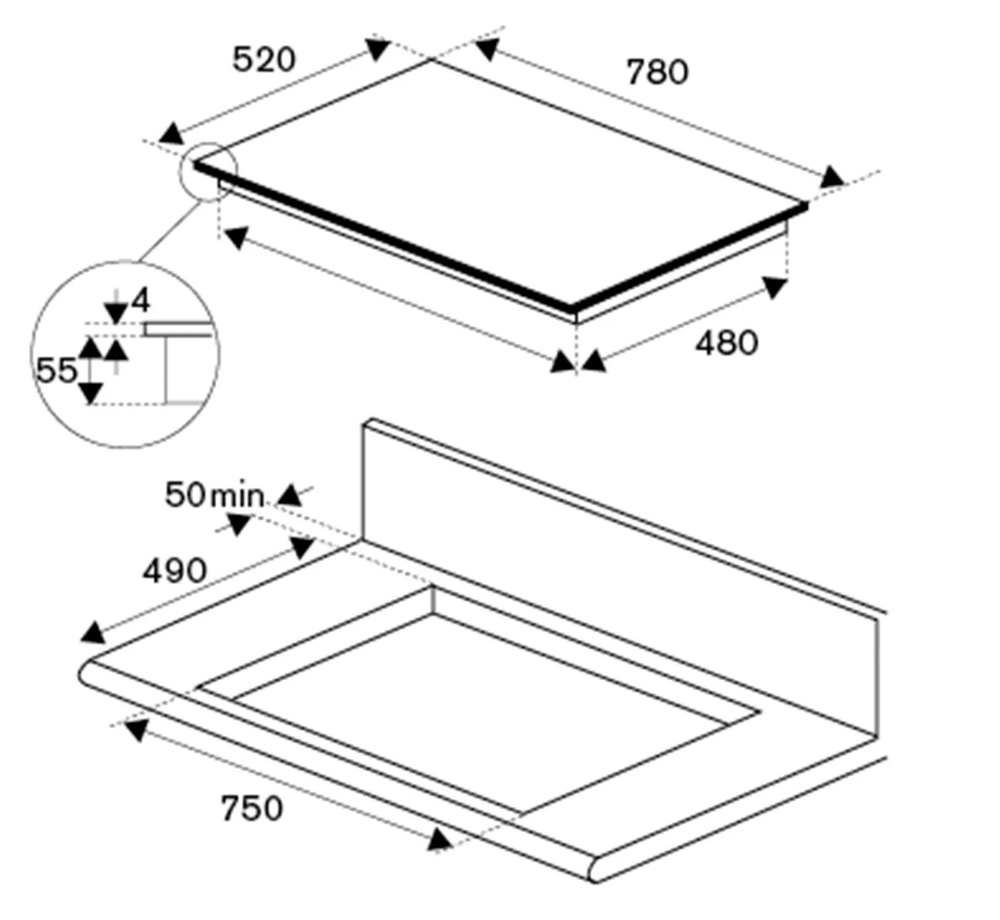 520
780
4
55
480
50 min.
490
750