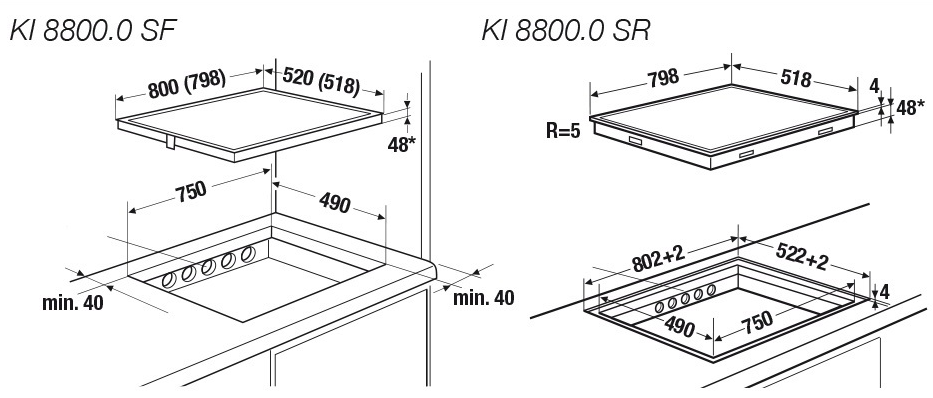 KI 8800.0 SF

800 (798)
520 (518)
48*
750
490
min. 40
min. 40

KI 8800.0 SR

798
518
4
48*
R=5
802+2
522+2
4
490
750