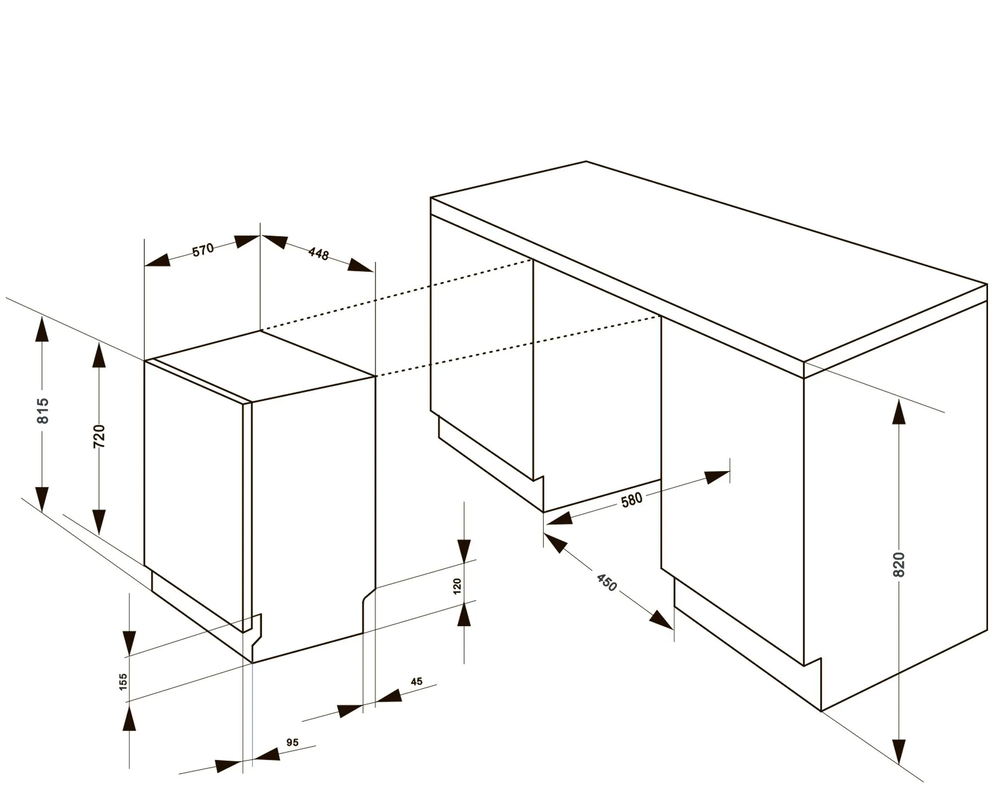 570
448
815
720
580
450
820
120
155
45
95