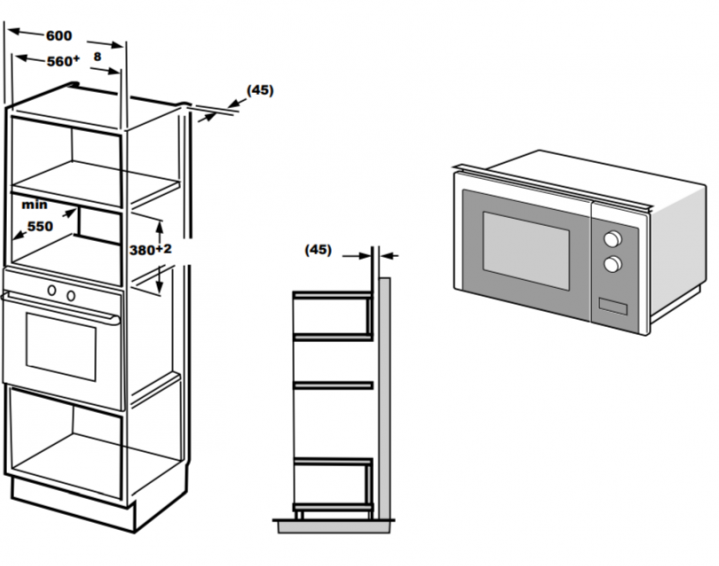 600
560⁺
8
(45)
min
550
380+2
(45)