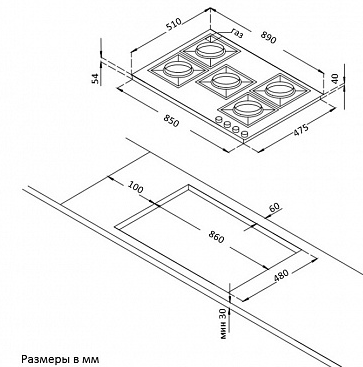 510
газ
890
54
40
850
475
100
60
860
480
мин 30
Размеры в мм