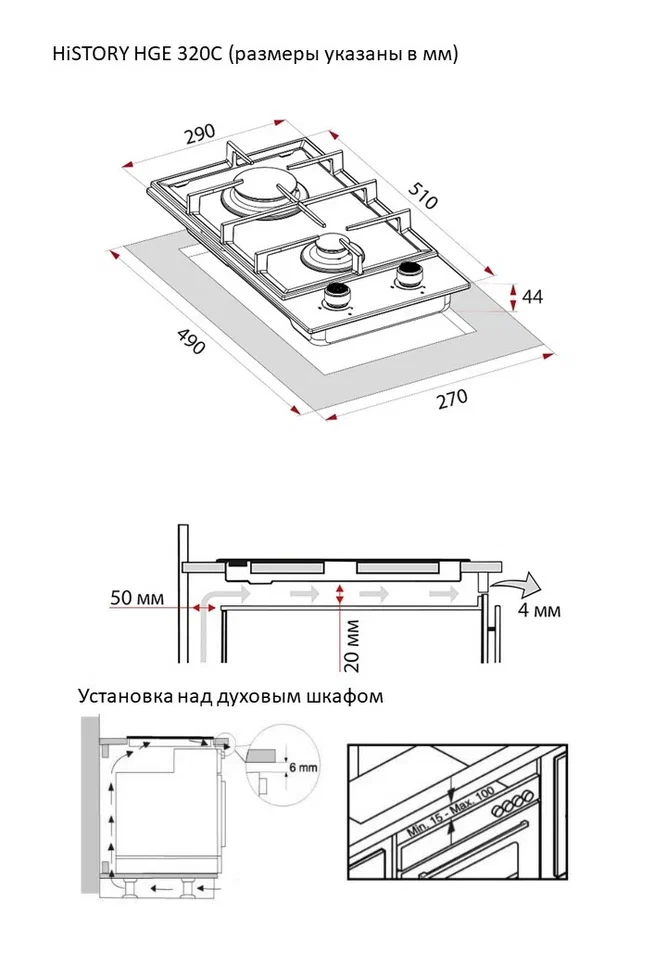 HiSTORY HGE 320C (размеры указаны в мм)

290

510

44

490

270

50 мм

20 мм

4 мм

Установка над духовым шкафом

6 mm

Min. 15 - Max. 100