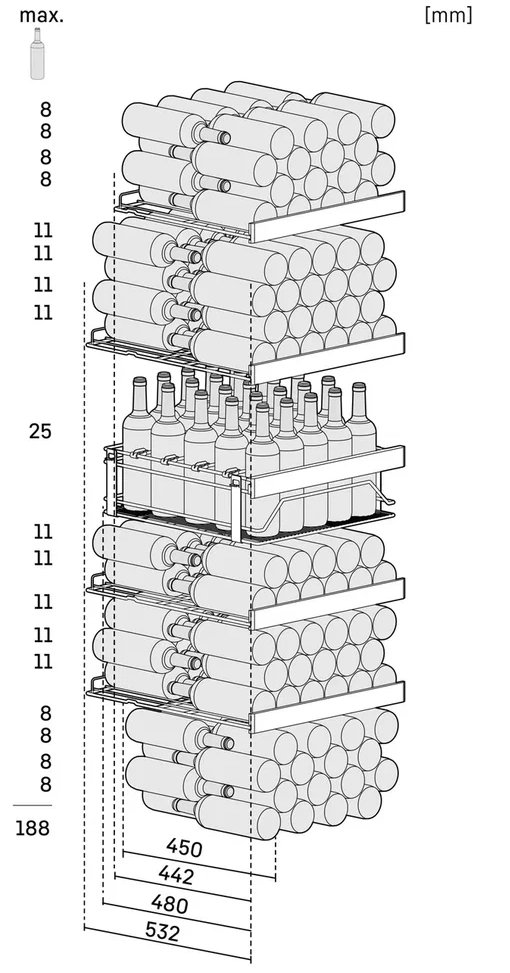 max.

[mm]

8
8
8
8
11
11
11
11
25
11
11
11
11
11
8
8
8
8
188

450
442
480
532