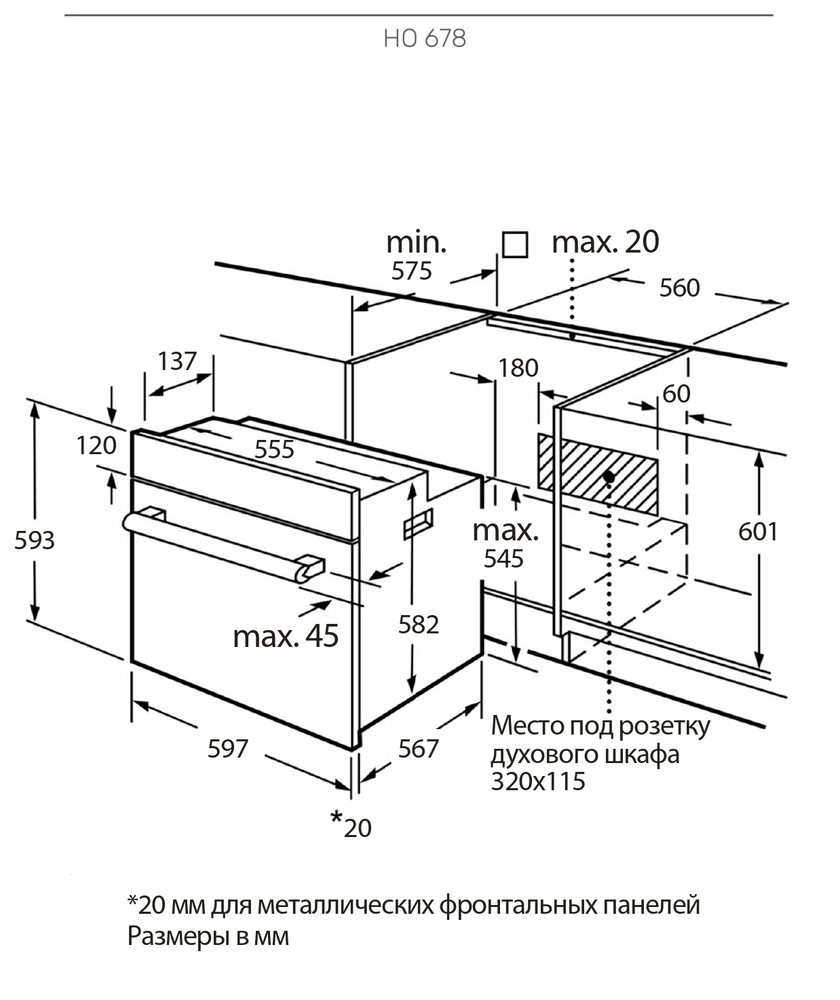 HO 678

min.
575

max. 20

560

137

180

60

120

555

593

max.
545

601

max. 45

582

597

567

Место под розетку
духового шкафа
320x115

*20

*20 мм для металлических фронтальных панелей
Размеры в мм