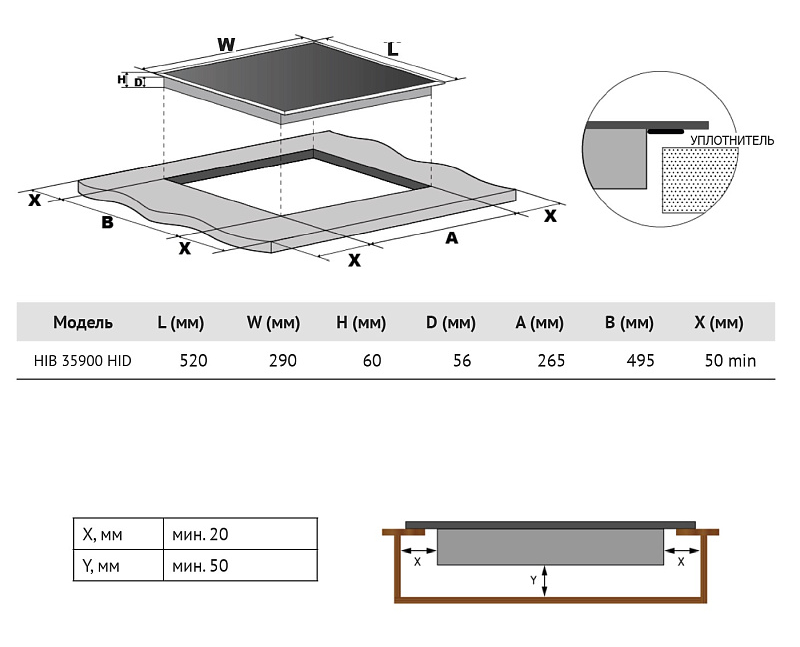 W
L
H
D
X
B
X
X
A
X
УПЛОТНИТЕЛЬ

| Модель | L (мм) | W (мм) | H (мм) | D (мм) | A (мм) | B (мм) | X (мм) |
|---|---|---|---|---|---|---|---|
| HIB 35900 HID | 520 | 290 | 60 | 56 | 265 | 495 | 50 min |

| X, мм | мин. 20 |
|---|---|
| Y, мм | мин. 50 |

X
X
Y