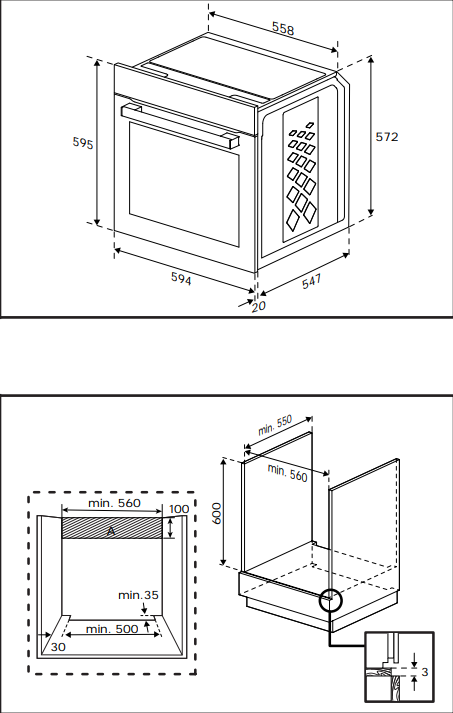 558
595
572
594
547
20

min. 550
min. 560
600
min. 560
100
A
min.35
min. 500
30
3