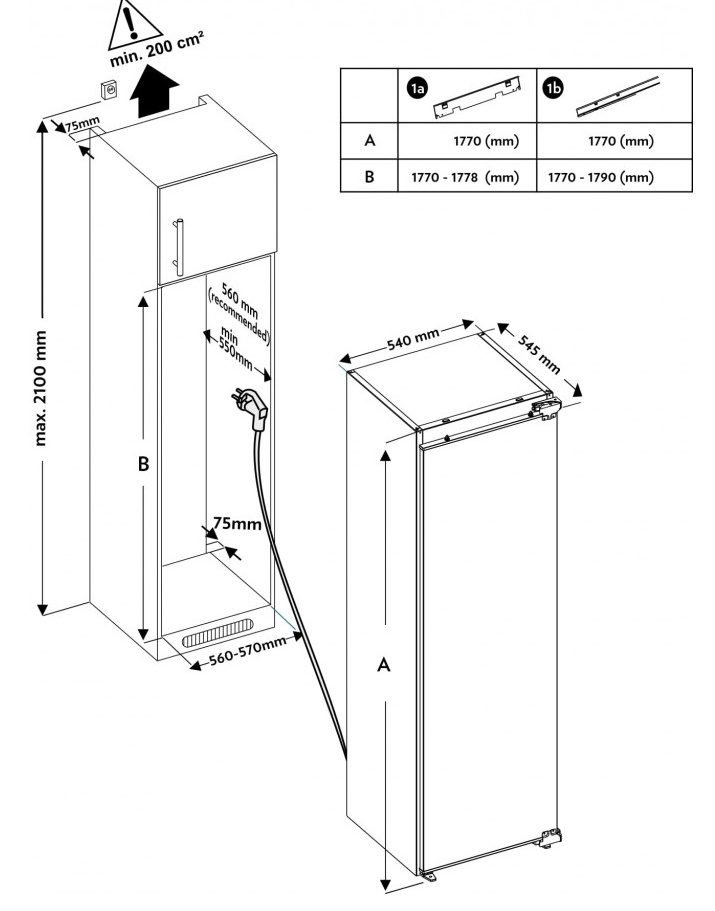 min. 200 cm²

75mm

max. 2100 mm

560 mm (recommended)

min 550mm

B

75mm

560-570mm

|   | 1a | 1b |
|---|---|---|
| A | 1770 (mm) | 1770 (mm) |
| B | 1770 - 1778 (mm) | 1770 - 1790 (mm) |

540 mm

545 mm

A