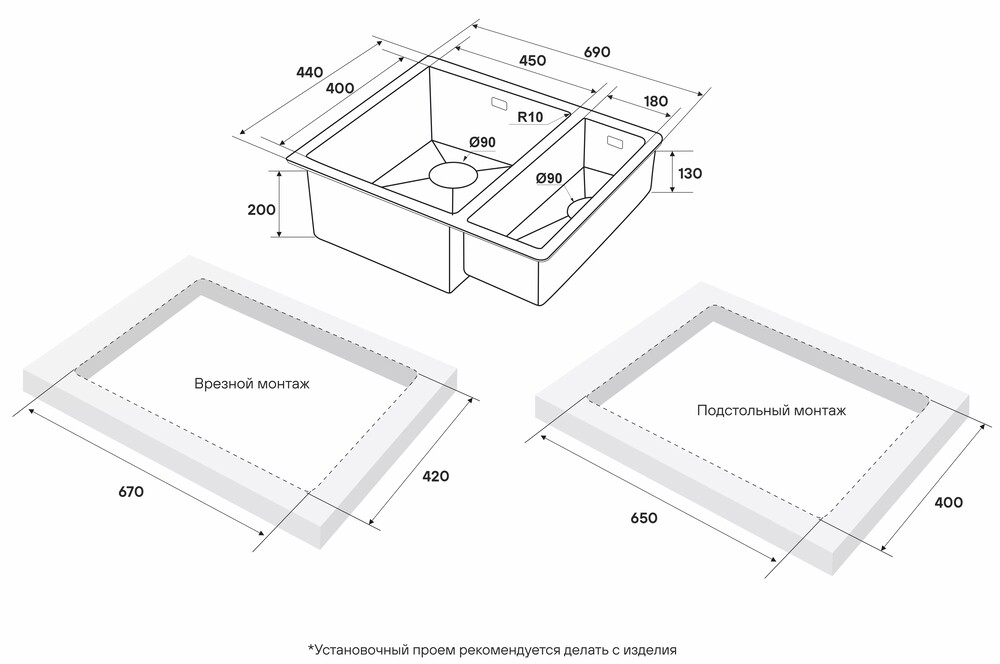 440
400
450
690
180
R10
Ø90
Ø90
130
200

Врезной монтаж
670
420

Подстольный монтаж
650
400

*Установочный проем рекомендуется делать с изделия