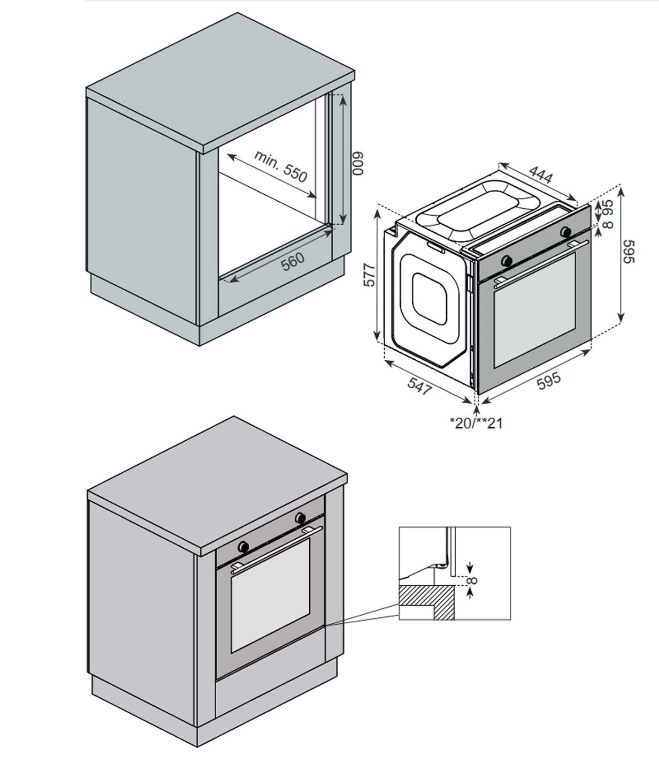 min. 550
600
560
444
95
8
595
577
547
595
*20/**21
8