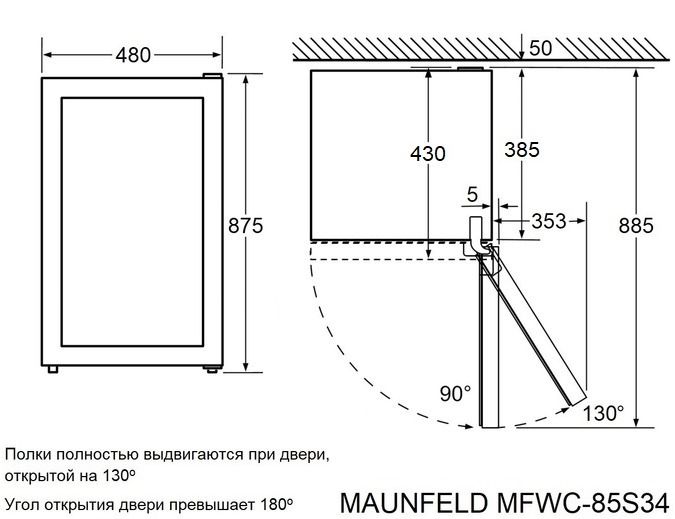 480

875

50

430

385

5

353

885

90°

130°

Полки полностью выдвигаются при двери, открытой на 130º

Угол открытия двери превышает 180º

MAUNFELD MFWC-85S34