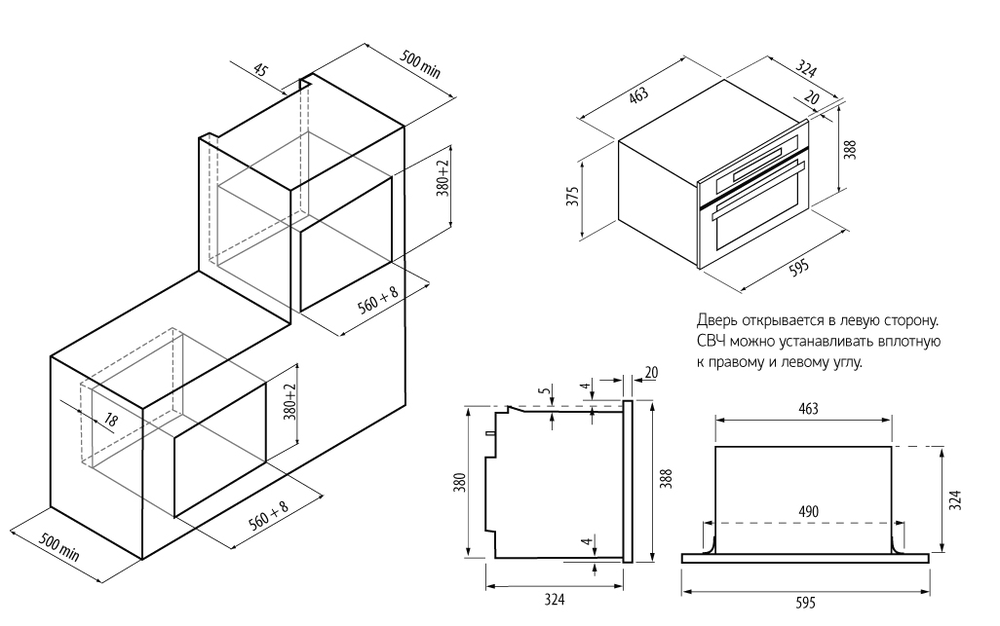 45
500 min
380+2
560 + 8
18
380+2
560 + 8
500 min

463
324
20
388
375
595

Дверь открывается в левую сторону. СВЧ можно устанавливать вплотную к правому и левому углу.

5
4
20
380
388
4
324

463
490
324
595