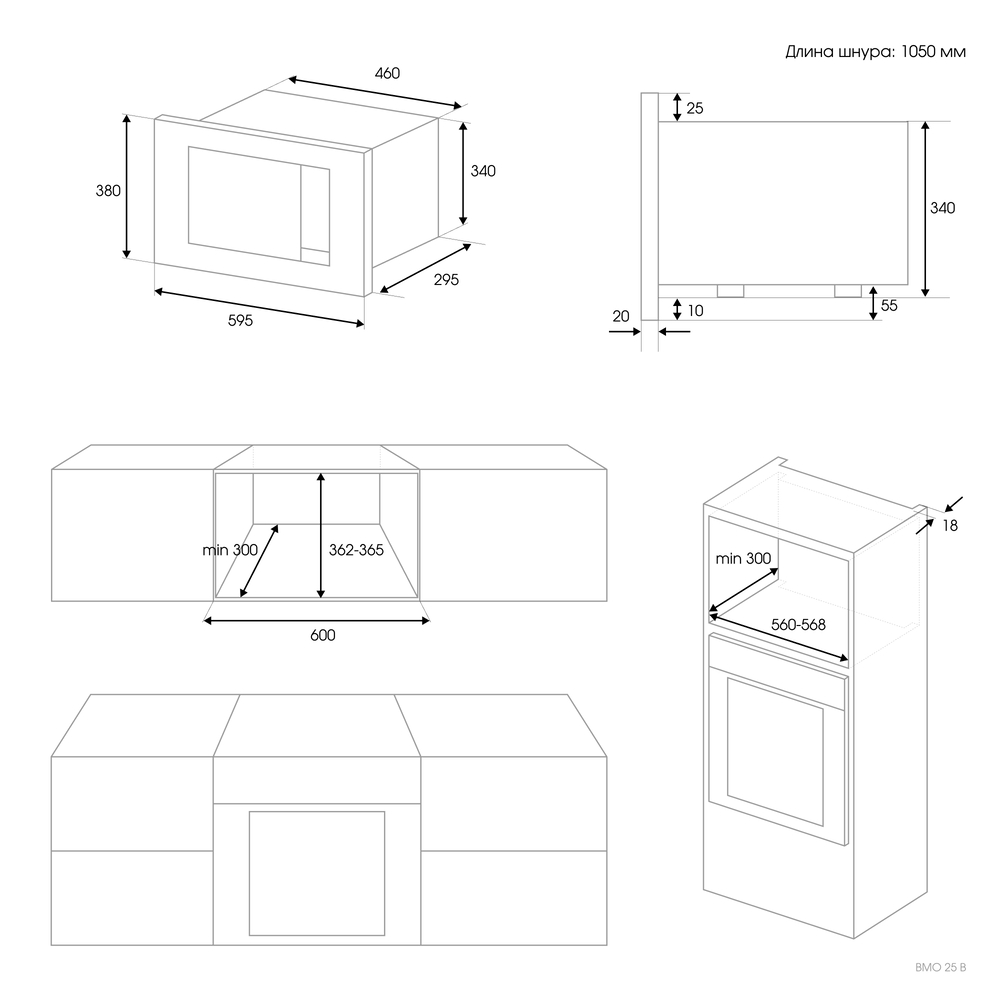 Длина шнура: 1050 мм

460
380
340
295
595

25
340
20
10
55

min 300
362-365
600

18
min 300
560-568

BMO 25 B