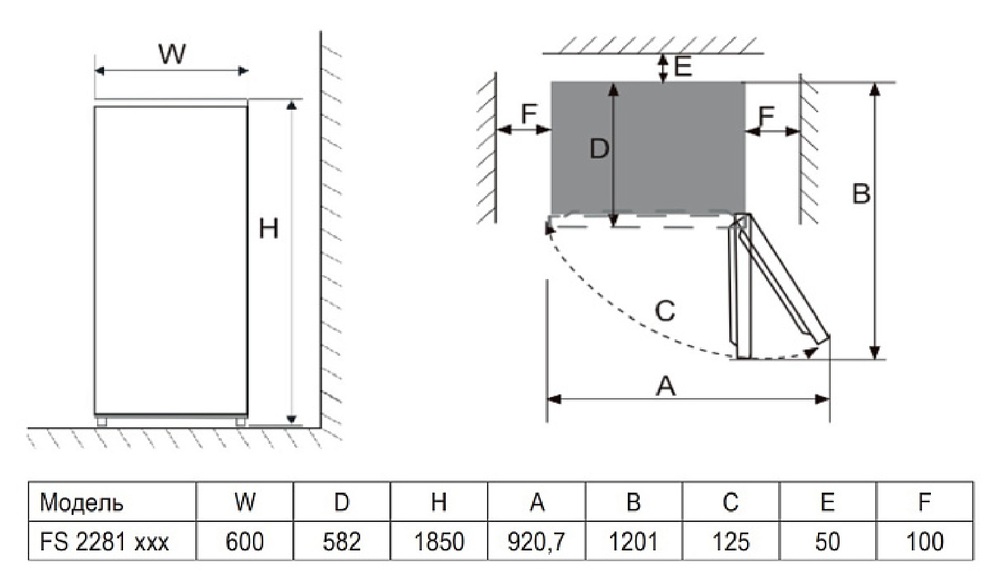 W

H

E

F

D

F

B

C

A

| Модель | W | D | H | A | B | C | E | F |
|---|---|---|---|---|---|---|---|---|
| FS 2281 xxx | 600 | 582 | 1850 | 920,7 | 1201 | 125 | 50 | 100 |