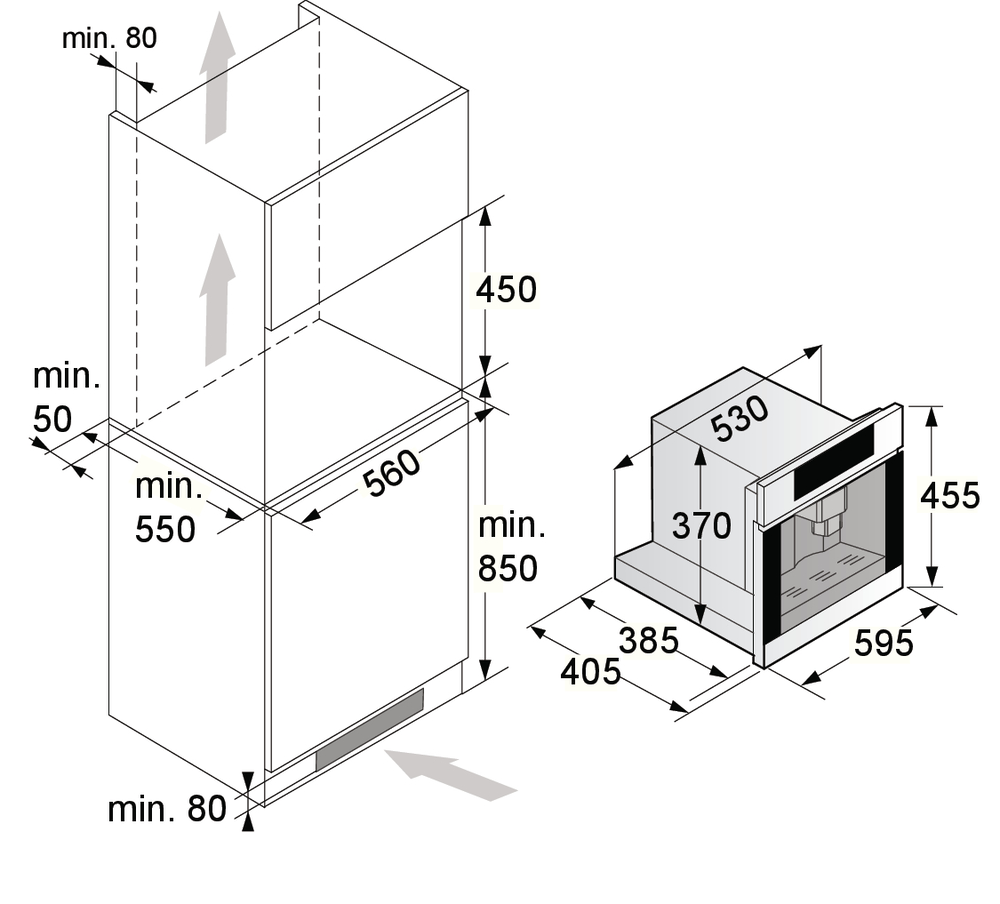 min. 80
450
min. 50
min. 550
560
min. 850
min. 80
530
370
455
385
405
595