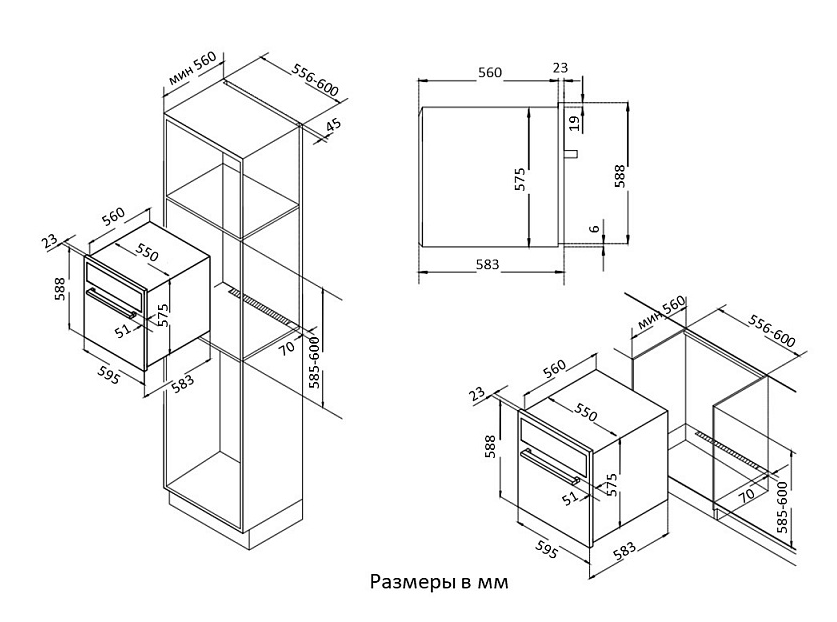 мин 560
556-600
45
560
23
550
588
575
51
595
583
70
585-600
560
23
19
575
588
6
583
мин 560
556-600
560
23
550
588
575
51
595
583
70
585-600
Размеры в мм