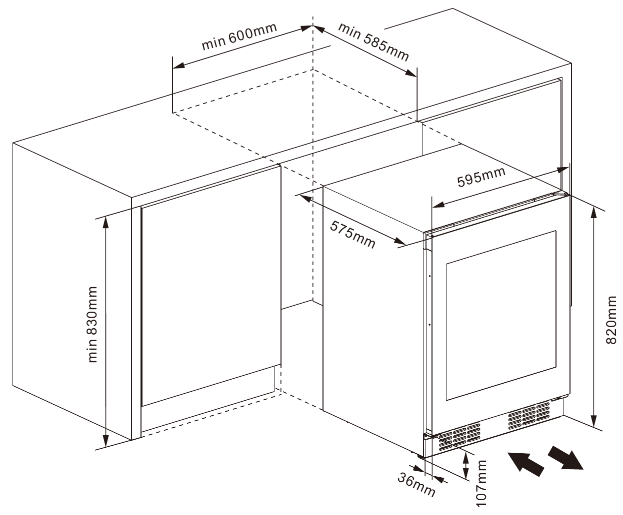 min 600mm
min 585mm
595mm
575mm
min 830mm
820mm
36mm
107mm