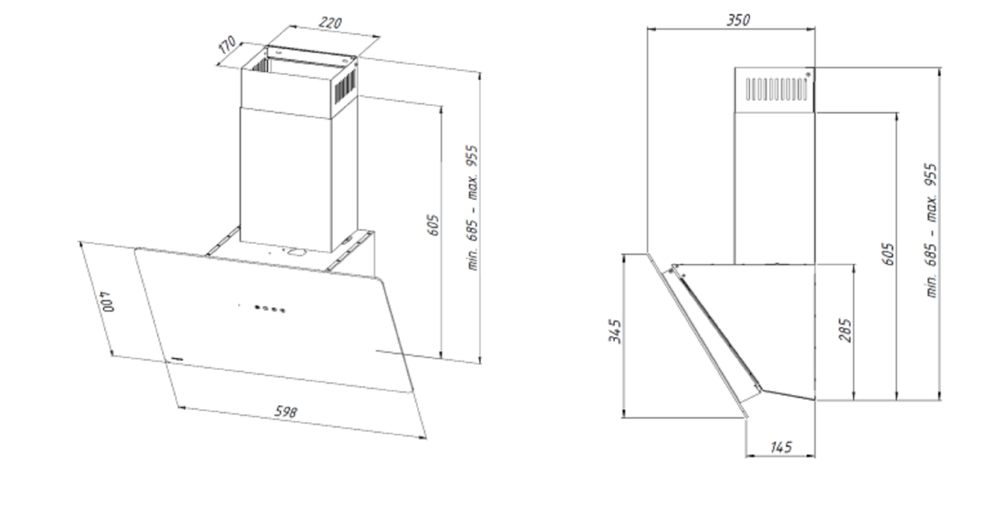 220
170
605
min. 685 - max. 955
400
598
350
605
min. 685 - max. 955
345
285
145