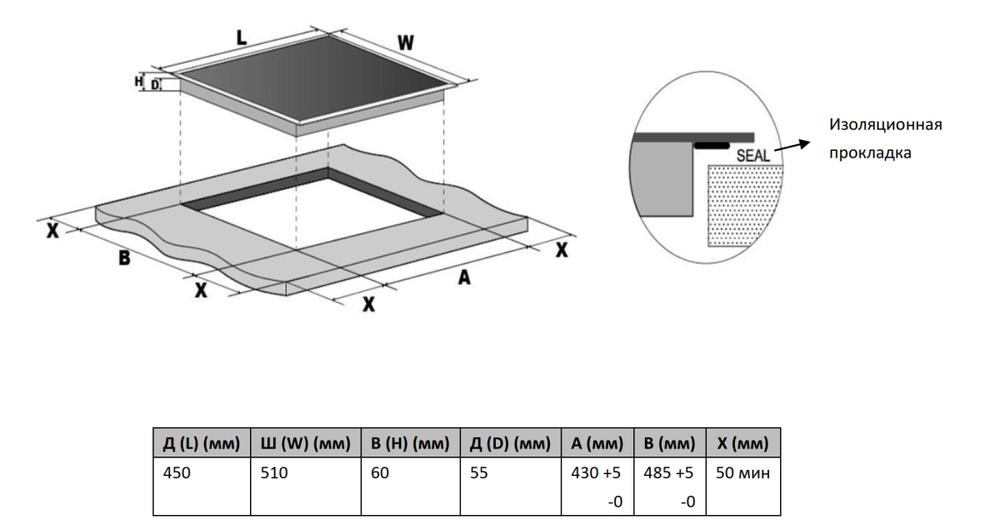 L
W
H
D
X
B
X
X
A
X

SEAL
Изоляционная прокладка

| Д (L) (мм) | Ш (W) (мм) | В (H) (мм) | Д (D) (мм) | A (мм) | B (мм) | X (мм) |
|---|---|---|---|---|---|---|
| 450 | 510 | 60 | 55 | 430 +5 -0 | 485 +5 -0 | 50 мин |