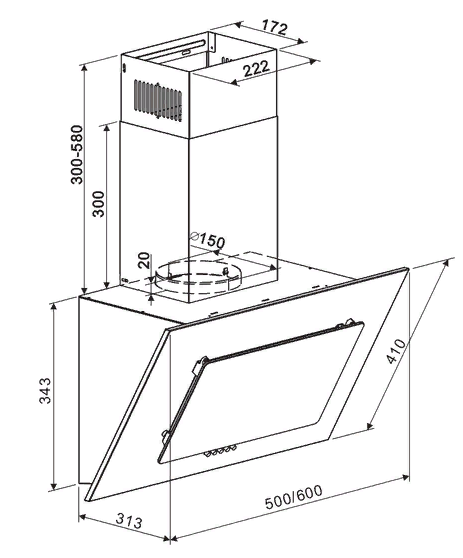 172
222
300-580
300
⌀150
20
343
410
500/600
313