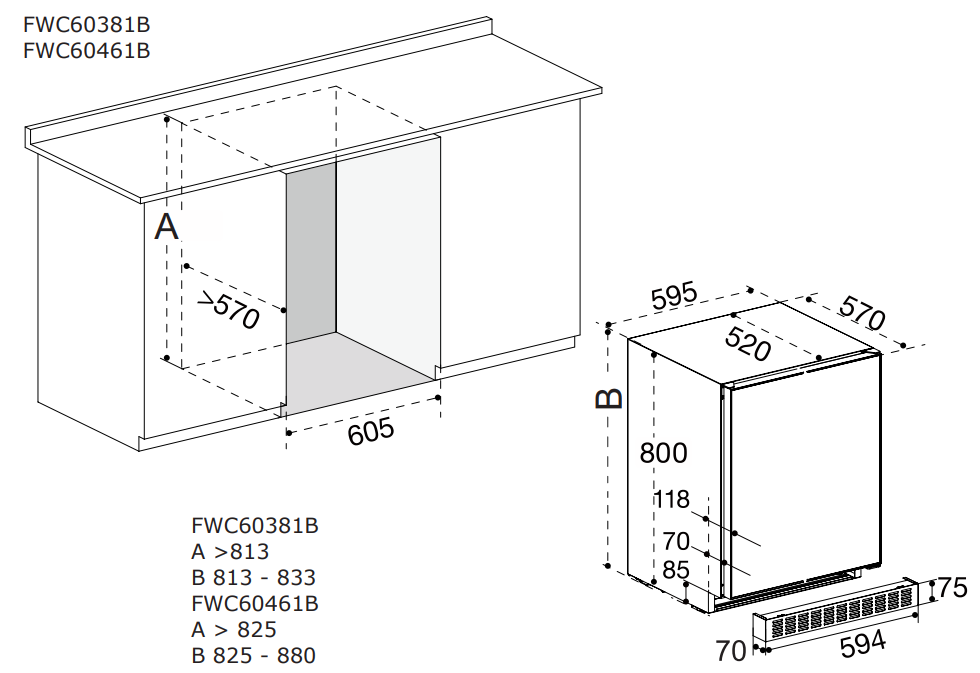 FWC60381B
FWC60461B

A

>570

605

595

570

520

B

800

118

70

85

75

70

594

FWC60381B
A >813
B 813 - 833
FWC60461B
A > 825
B 825 - 880