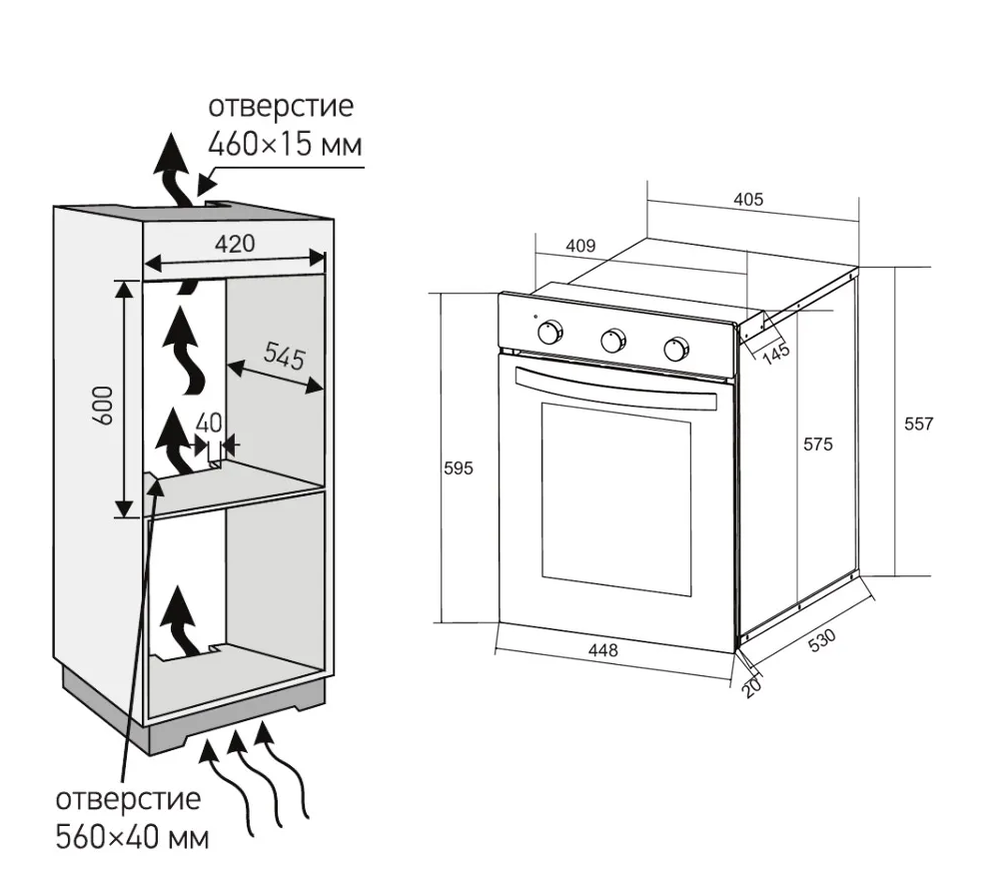 отверстие
460×15 мм

420

600

545

40

отверстие
560×40 мм

405

409

145

595

575

557

448

530

20