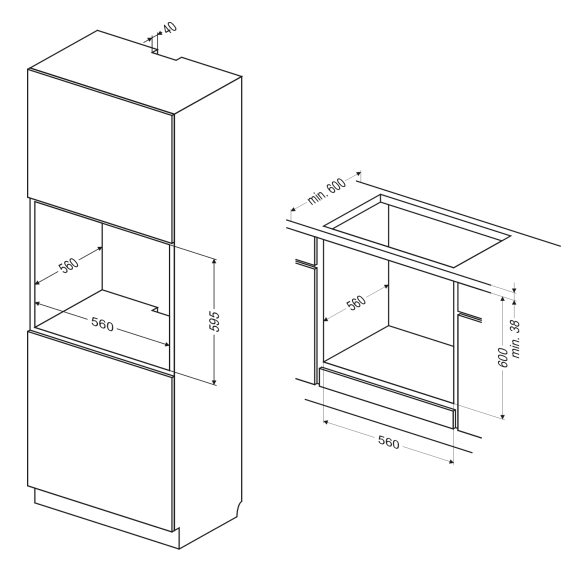 40

560

560

595

min. 600

560

600

min. 38

560