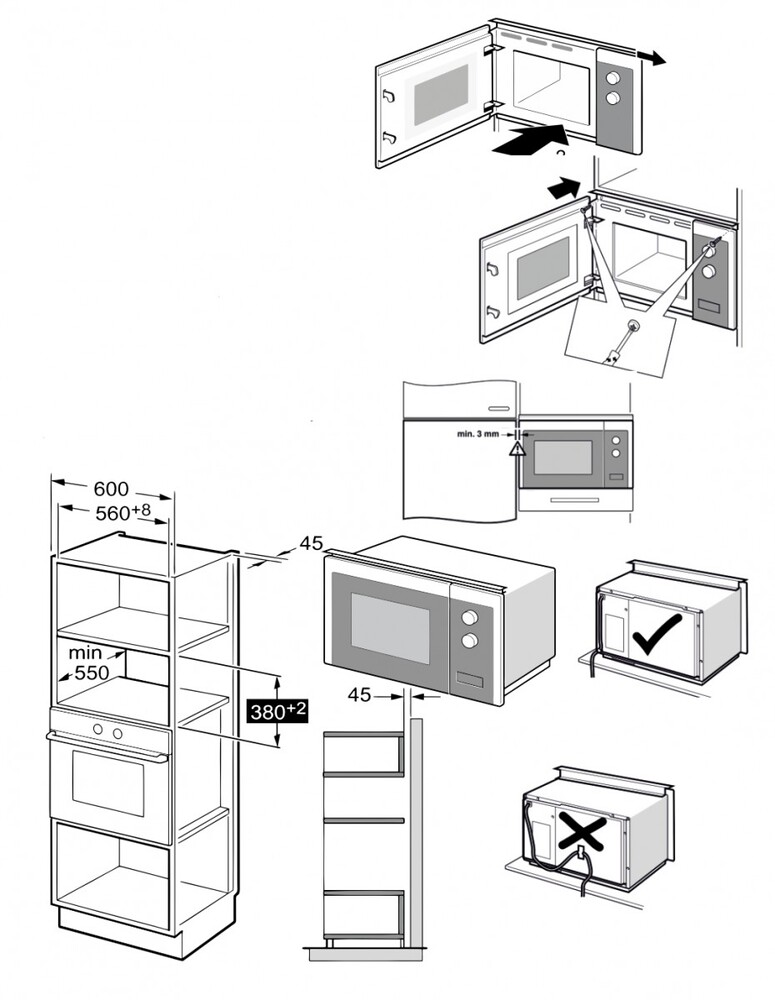 min. 3 mm

600

$560^{+8}$

45

min

550

$380^{+2}$

45