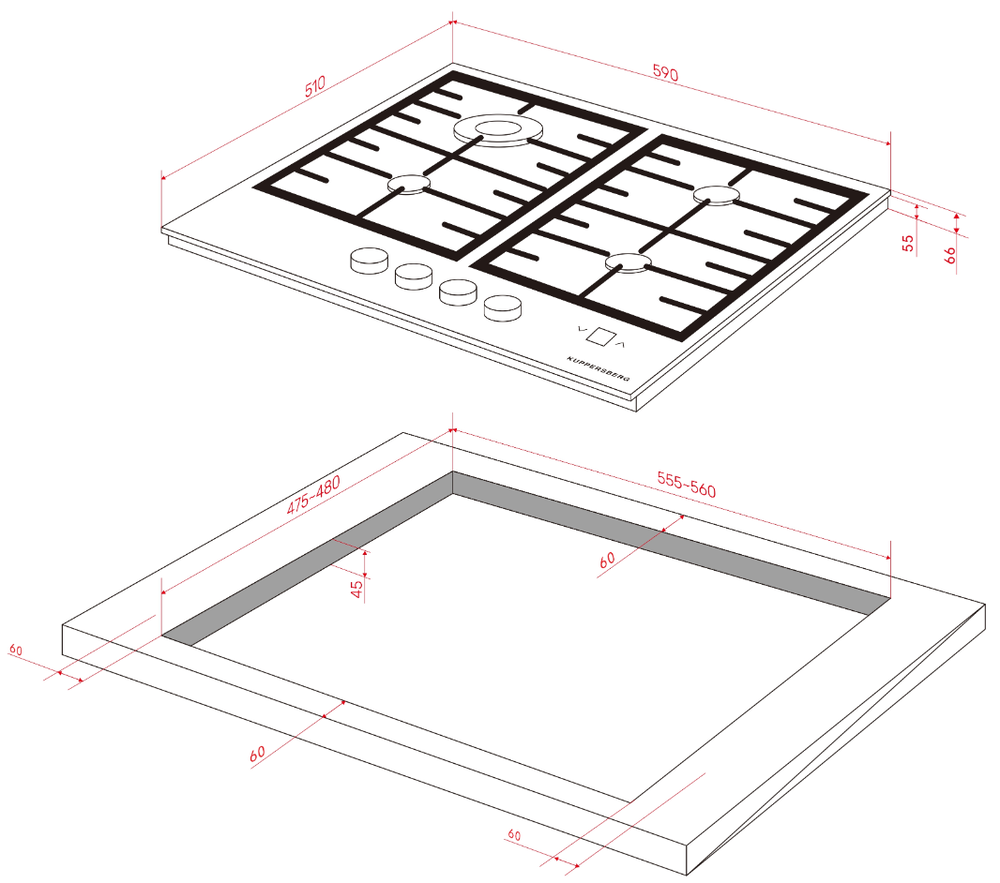 510
590
55
66
KUPPERSBERG
475-480
555-560
45
60
60
60
60