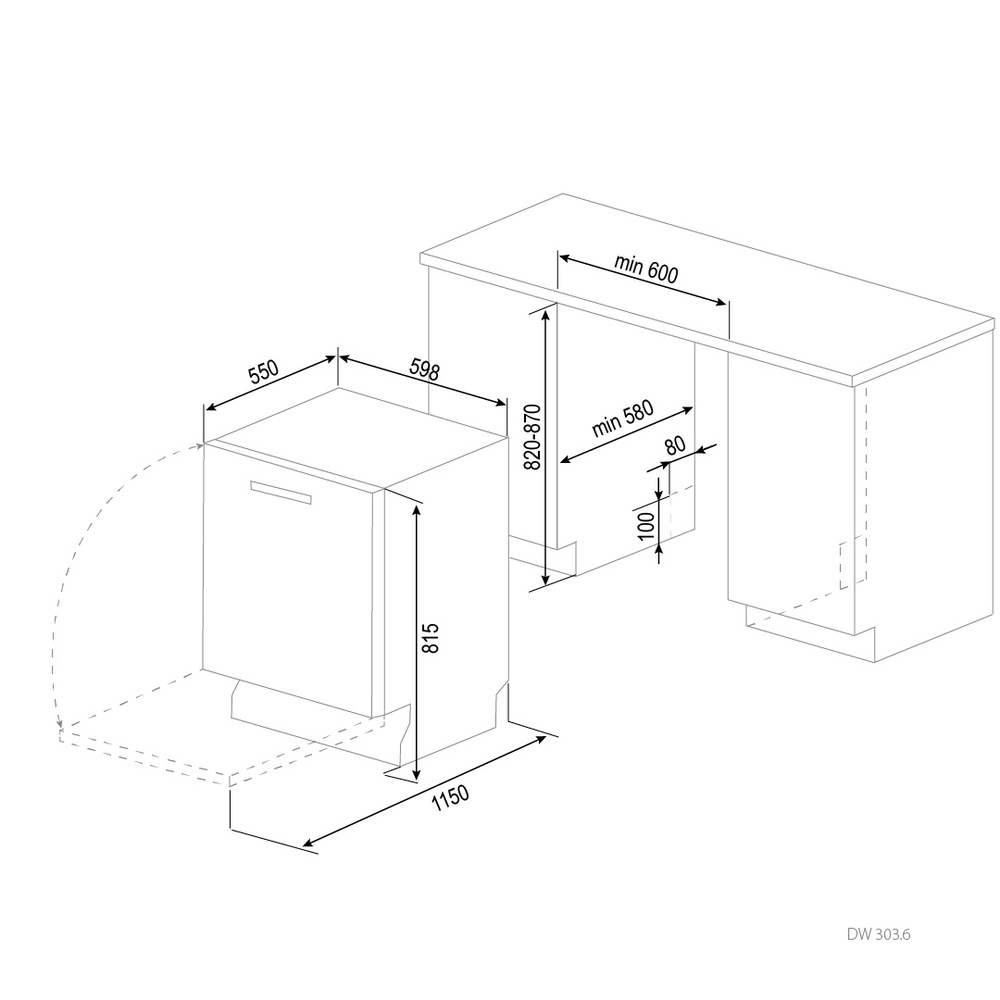 min 600

550

598

820-870

min 580

80

100

815

1150

DW 303.6