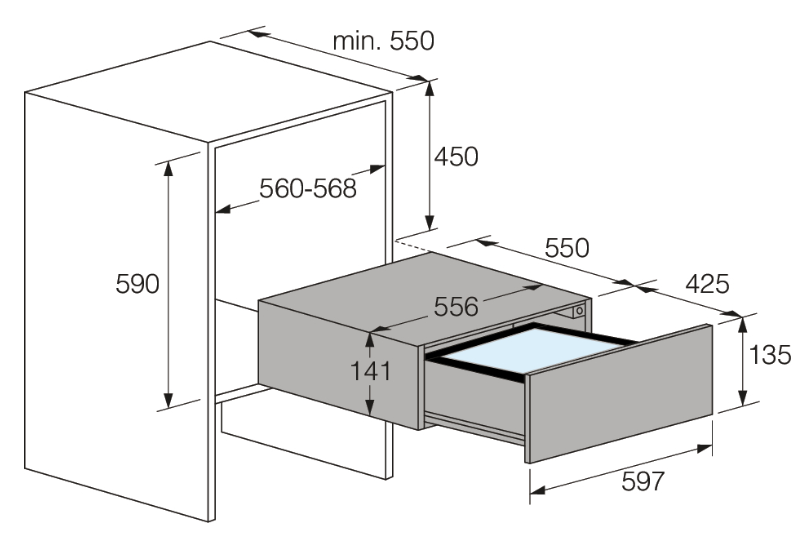 min. 550
450
560-568
590
550
425
556
141
135
597