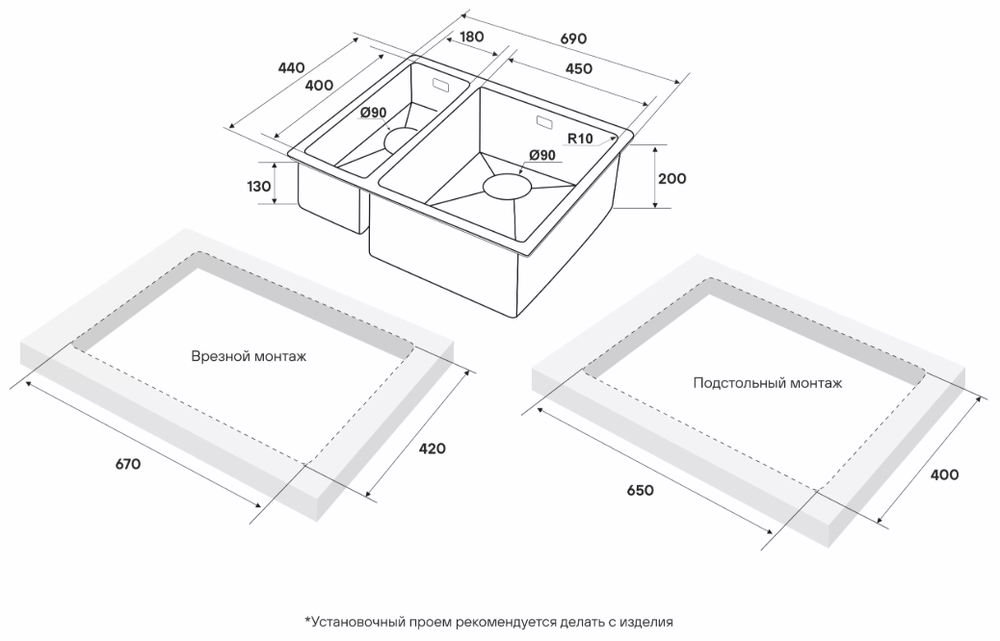 440
400
180
690
450
Ø90
R10
Ø90
130
200

Врезной монтаж
670
420

Подстольный монтаж
650
400

*Установочный проем рекомендуется делать с изделия