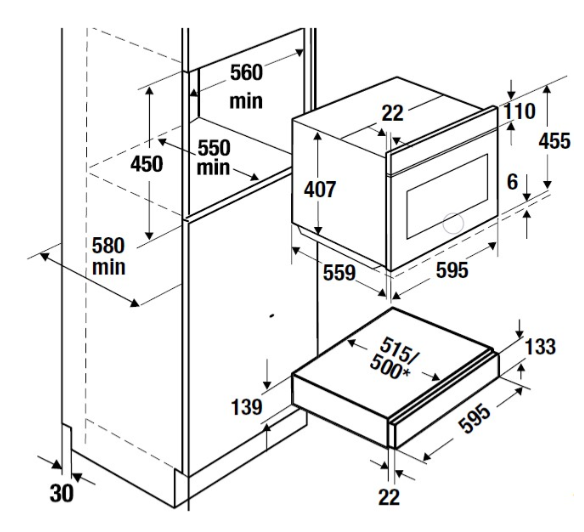 560
min
22
110
455
450
550
min
407
6
580
min
559
595
515/
500*
133
139
595
30
22