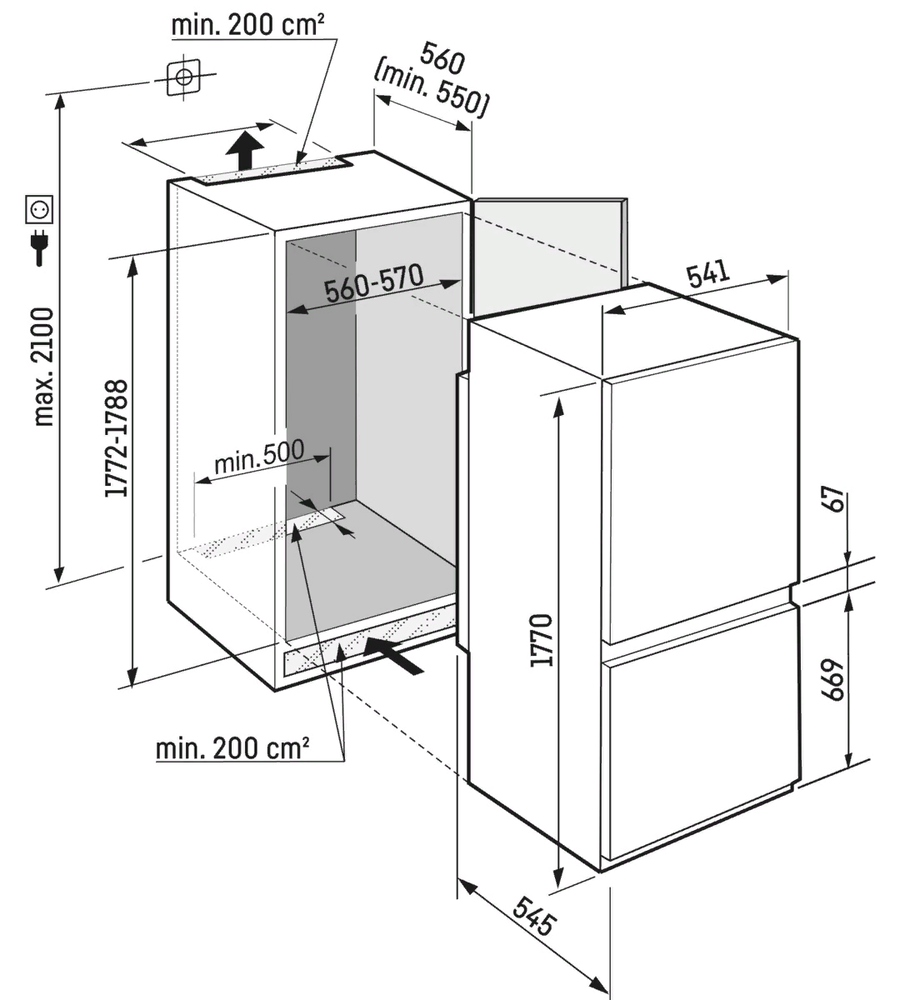 min. 200 cm²

560
(min. 550)

max. 2100

1772-1788

560-570

541

min.500

67

1770

669

min. 200 cm²

545