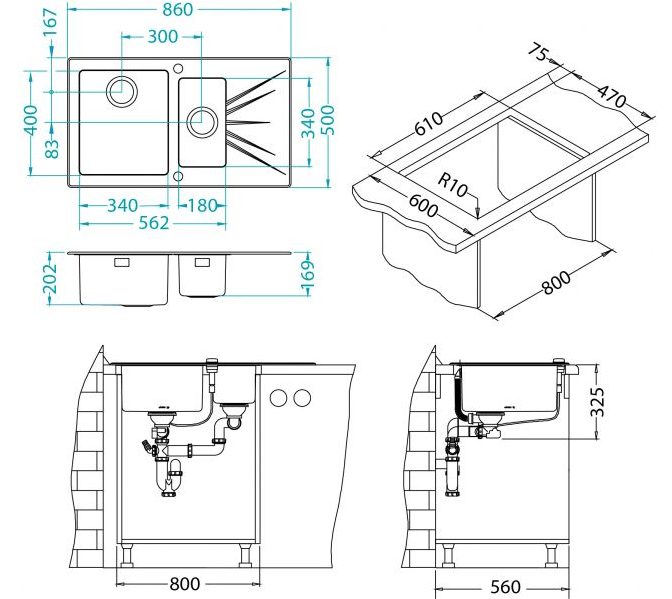 860
167
300
400
83
340
500
340
180
562
202
169
75
470
610
R10
600
800
325
800
560