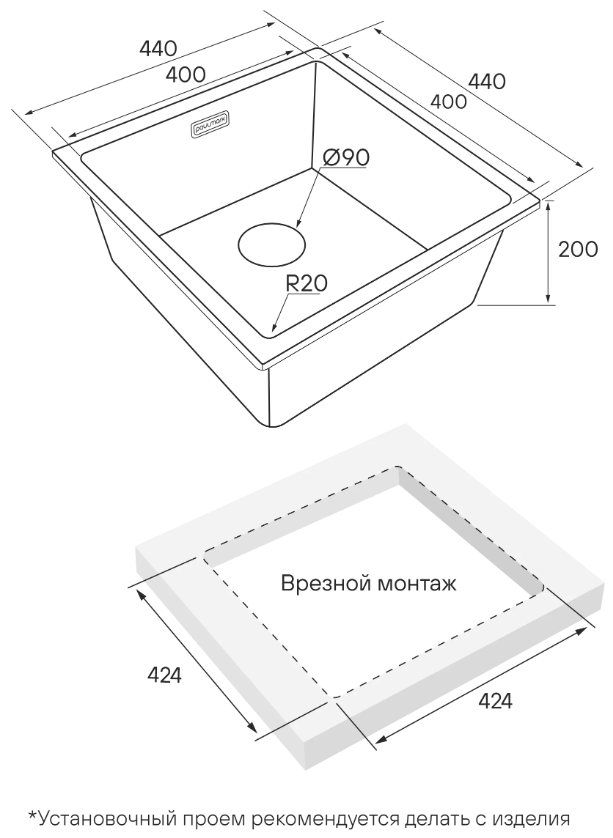 440
400
440
400
paulmark
Ø90
200
R20

Врезной монтаж
424
424

*Установочный проем рекомендуется делать с изделия