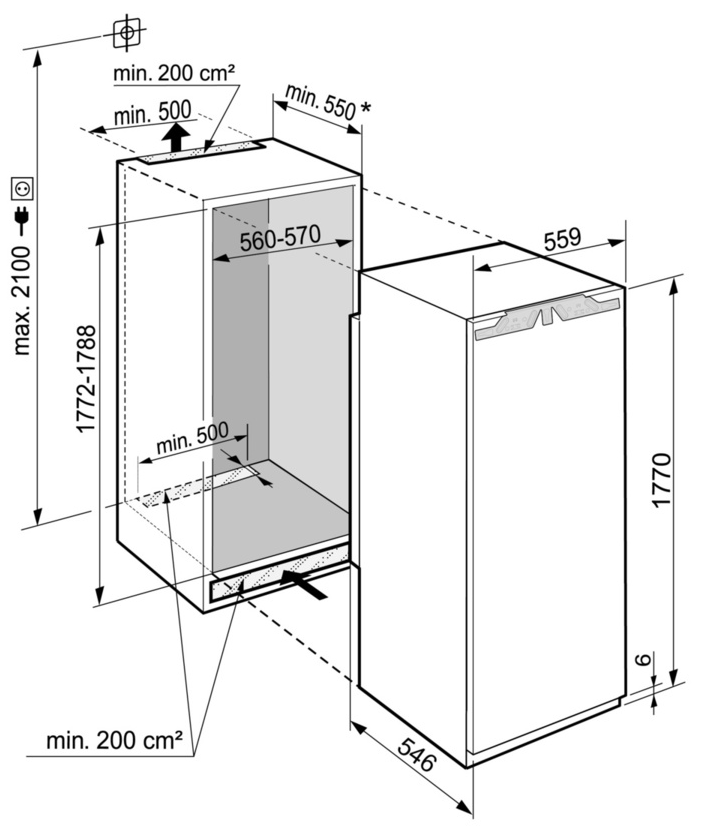 min. 200 cm²
min. 500
min. 550 *
max. 2100
560-570
559
1772-1788
min. 500
1770
6
min. 200 cm²
546