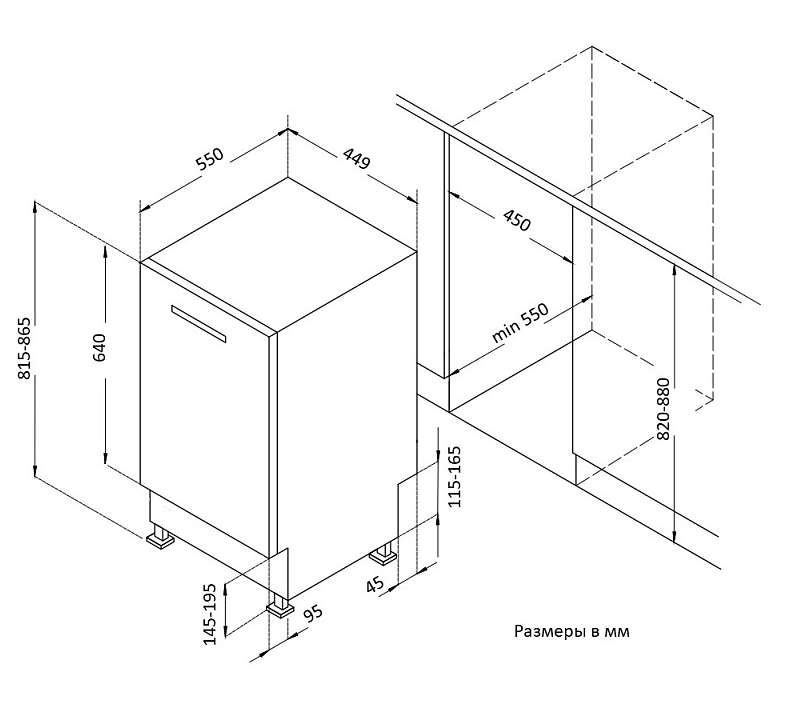 550
449
450
min 550
815-865
640
820-880
115-165
145-195
95
45
Размеры в мм