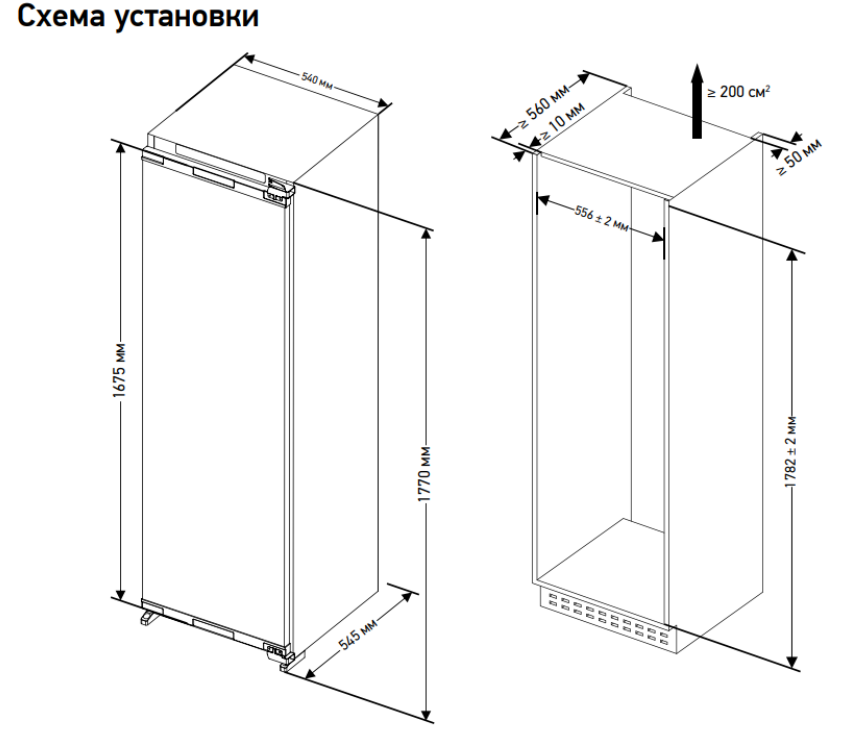 Схема установки

540 мм

1675 мм

1770 мм

545 мм

≥ 560 мм
≥ 10 мм

≥ 200 см²

≥ 50 мм

556 ± 2 мм

1782 ± 2 мм