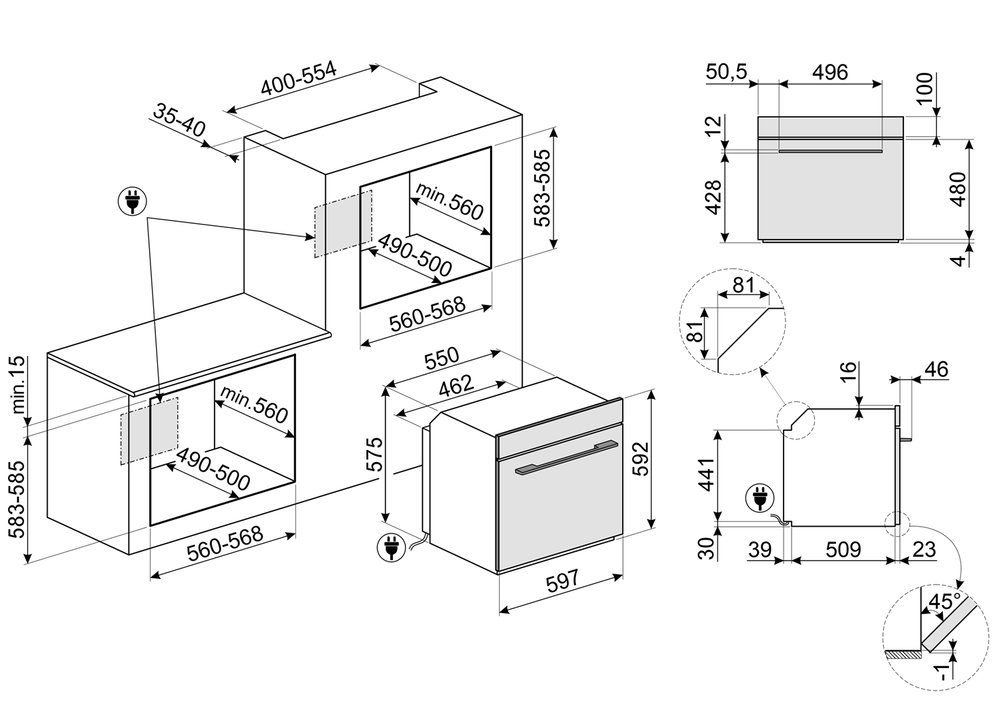 400-554
35-40
583-585
min.560
490-500
560-568
min.15
583-585
min.560
490-500
560-568
550
462
575
592
597
50,5
496
100
12
428
480
4
81
81
16
46
441
30
39
509
23
45°
-1