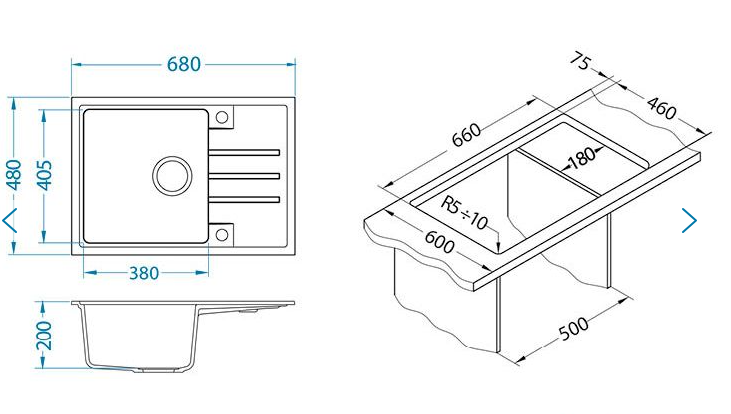 680
480
405
380
200
75
460
660
180
R5÷10
600
500