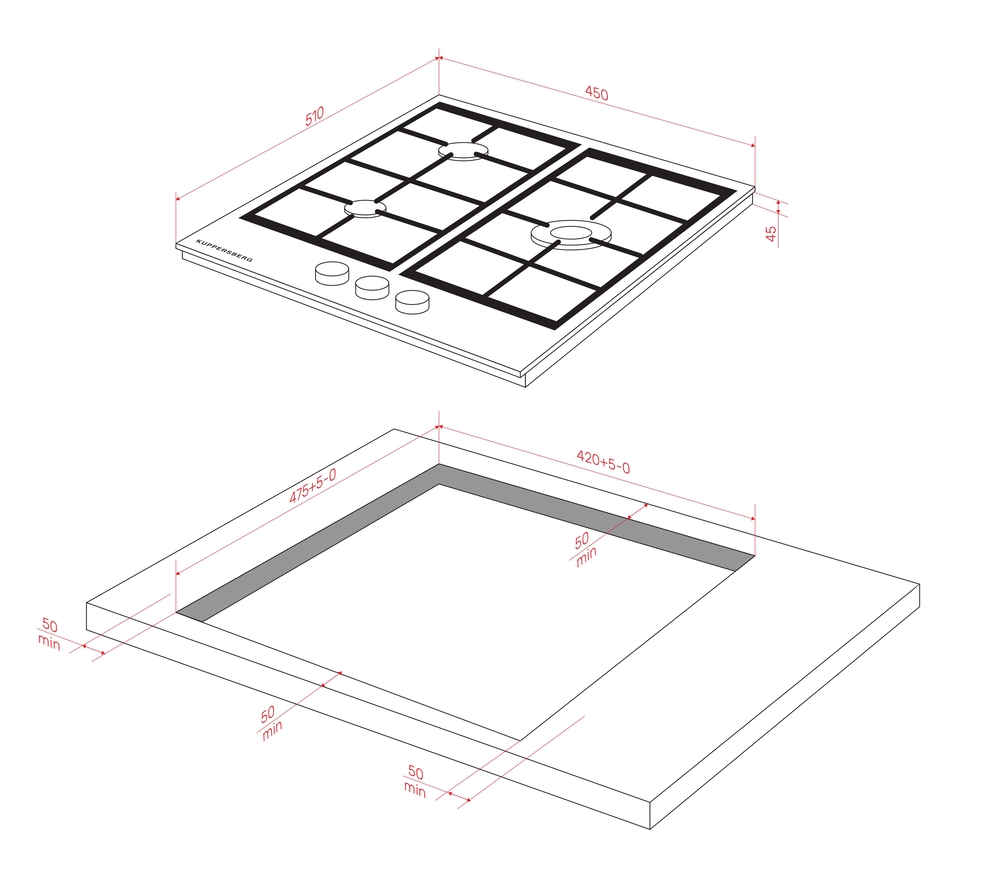 510

450

45

KUPPERSBERG

475+5-0

420+5-0

50
min

50
min

50
min

50
min