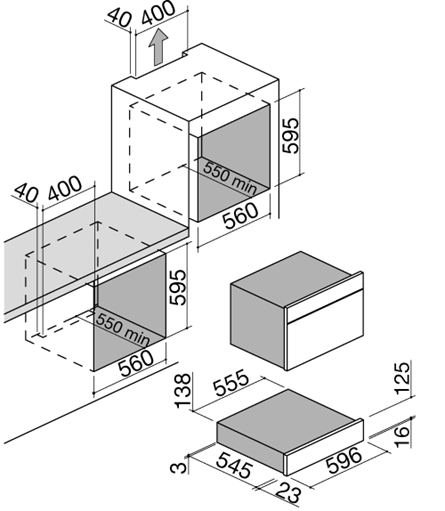 40
400
595
550 min
560
40
400
595
550 min
560
138
555
125
16
3
545
596
23